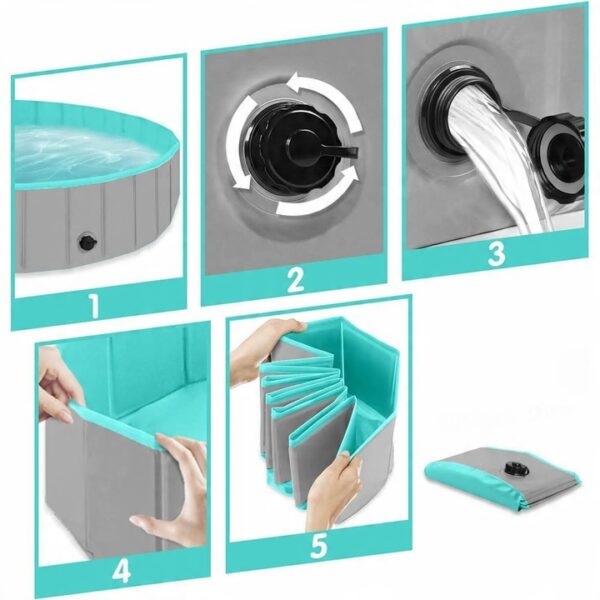 1

2

3

4

5