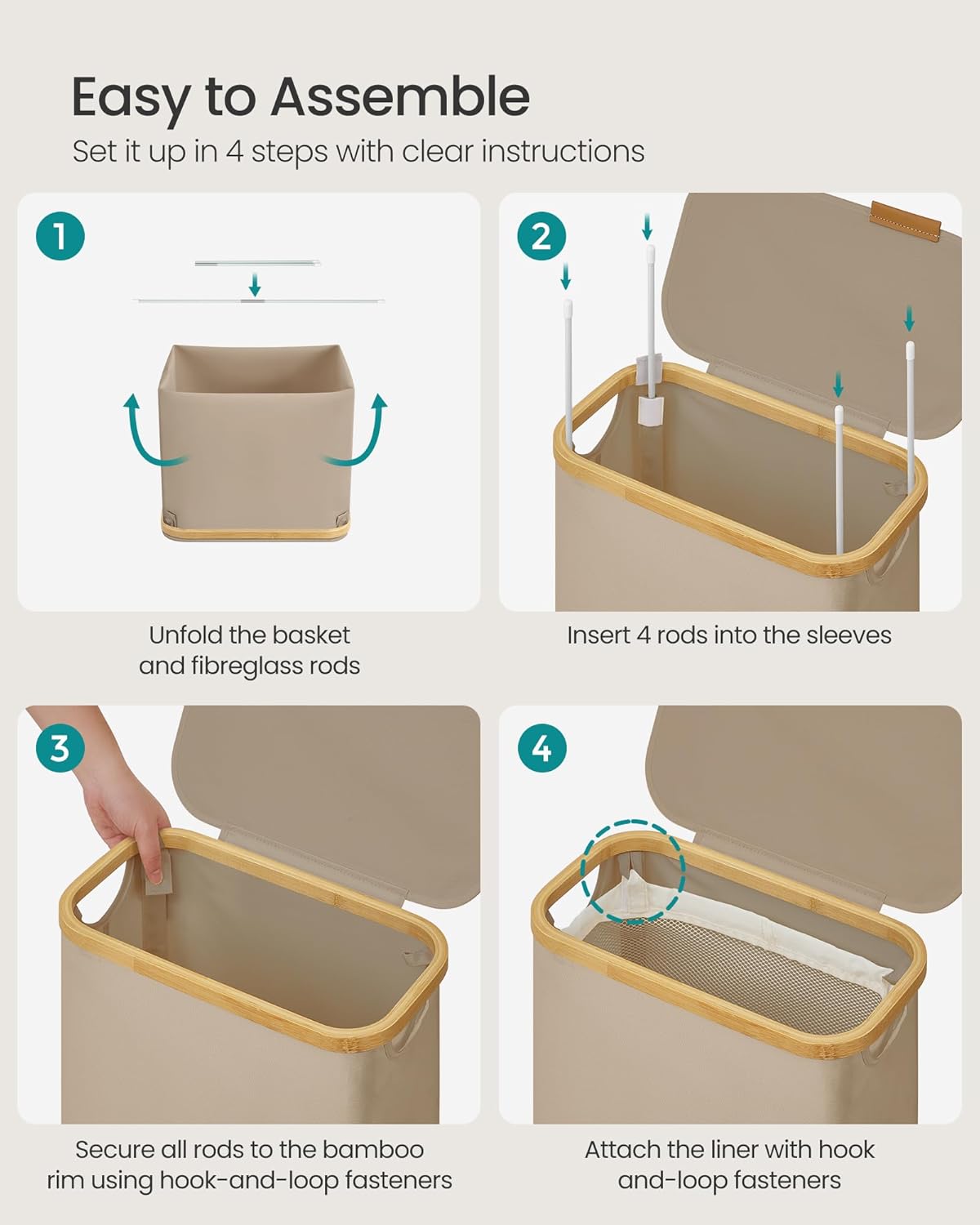 Easy to Assemble
Set it up in 4 steps with clear instructions

1

Unfold the basket and fibreglass rods

2

Insert 4 rods into the sleeves

3

Secure all rods to the bamboo rim using hook-and-loop fasteners

4

Attach the liner with hook and-loop fasteners