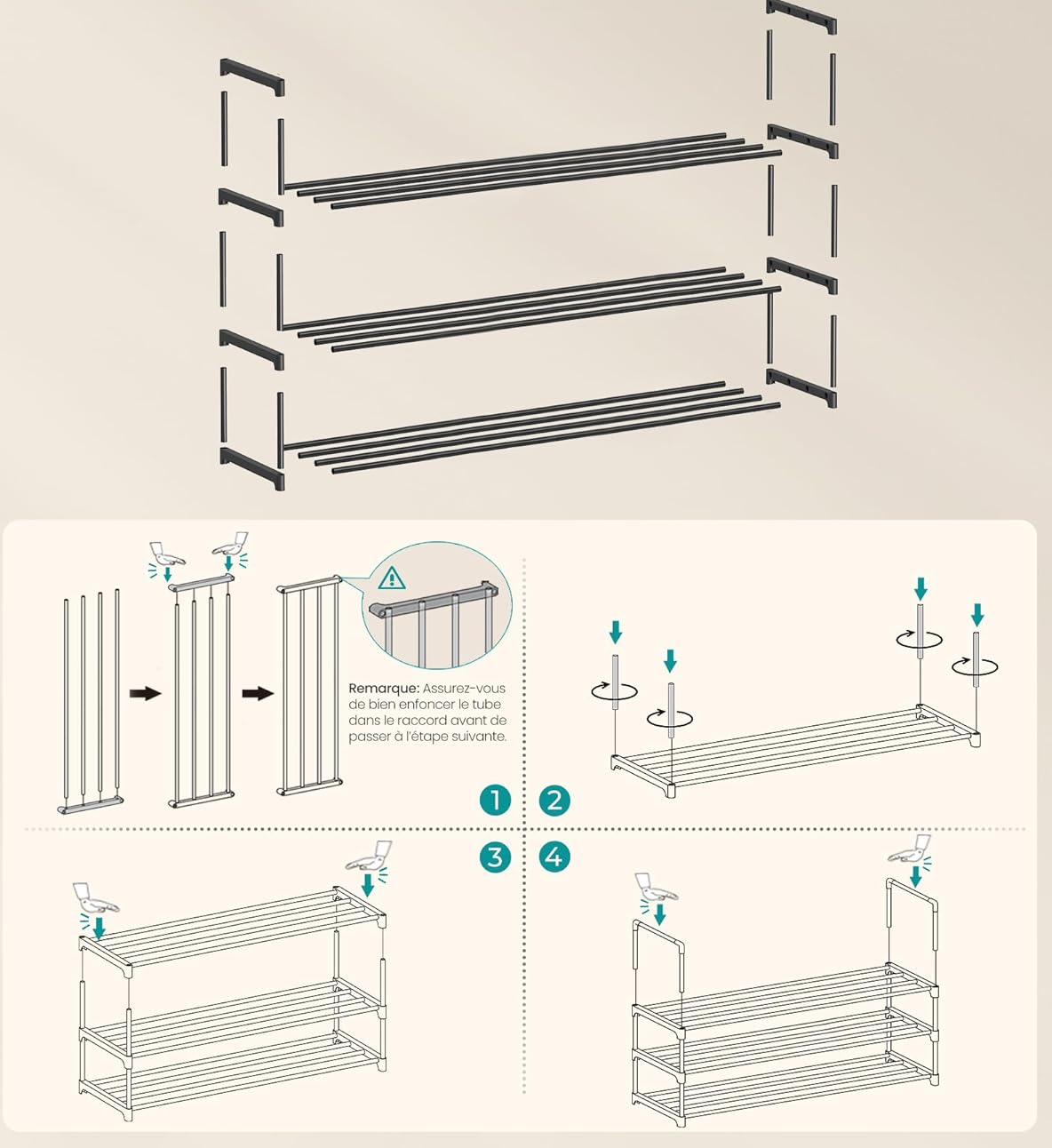 Remarque: Assurez-vous de bien enfoncer le tube dans le raccord avant de passer à l'étape suivante.

1

2

3

4