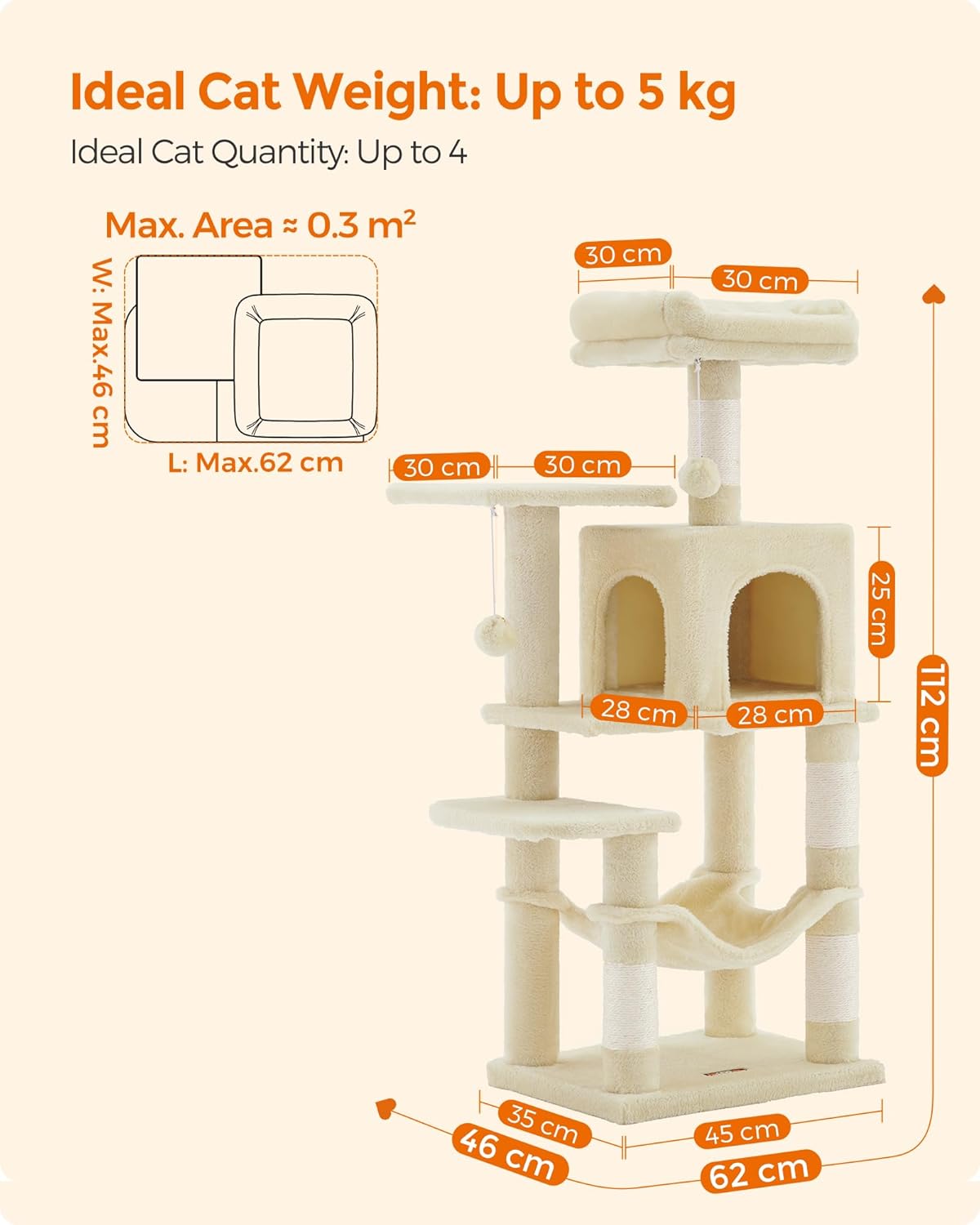 Ideal Cat Weight: Up to 5 kg

Ideal Cat Quantity: Up to 4

Max. Area ≈ 0.3 m²

W: Max.46 cm

L: Max.62 cm

30 cm

30 cm

30 cm

30 cm

25 cm

28 cm

28 cm

112 cm

35 cm

45 cm

46 cm

62 cm