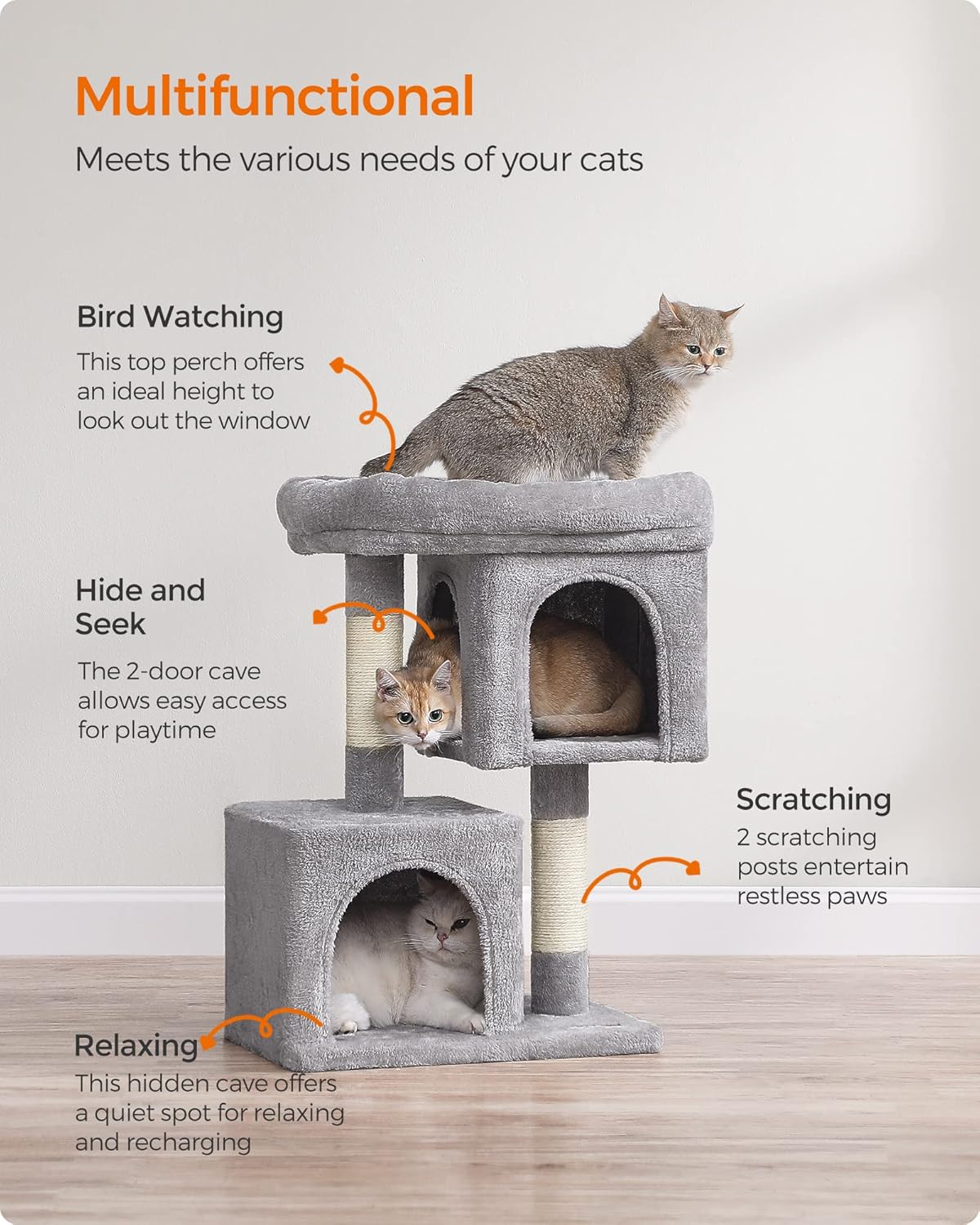 Multifunctional

Meets the various needs of your cats

Bird Watching

This top perch offers an ideal height to look out the window

Hide and Seek

The 2-door cave allows easy access for playtime

Scratching

2 scratching posts entertain restless paws

Relaxing

This hidden cave offers a quiet spot for relaxing and recharging