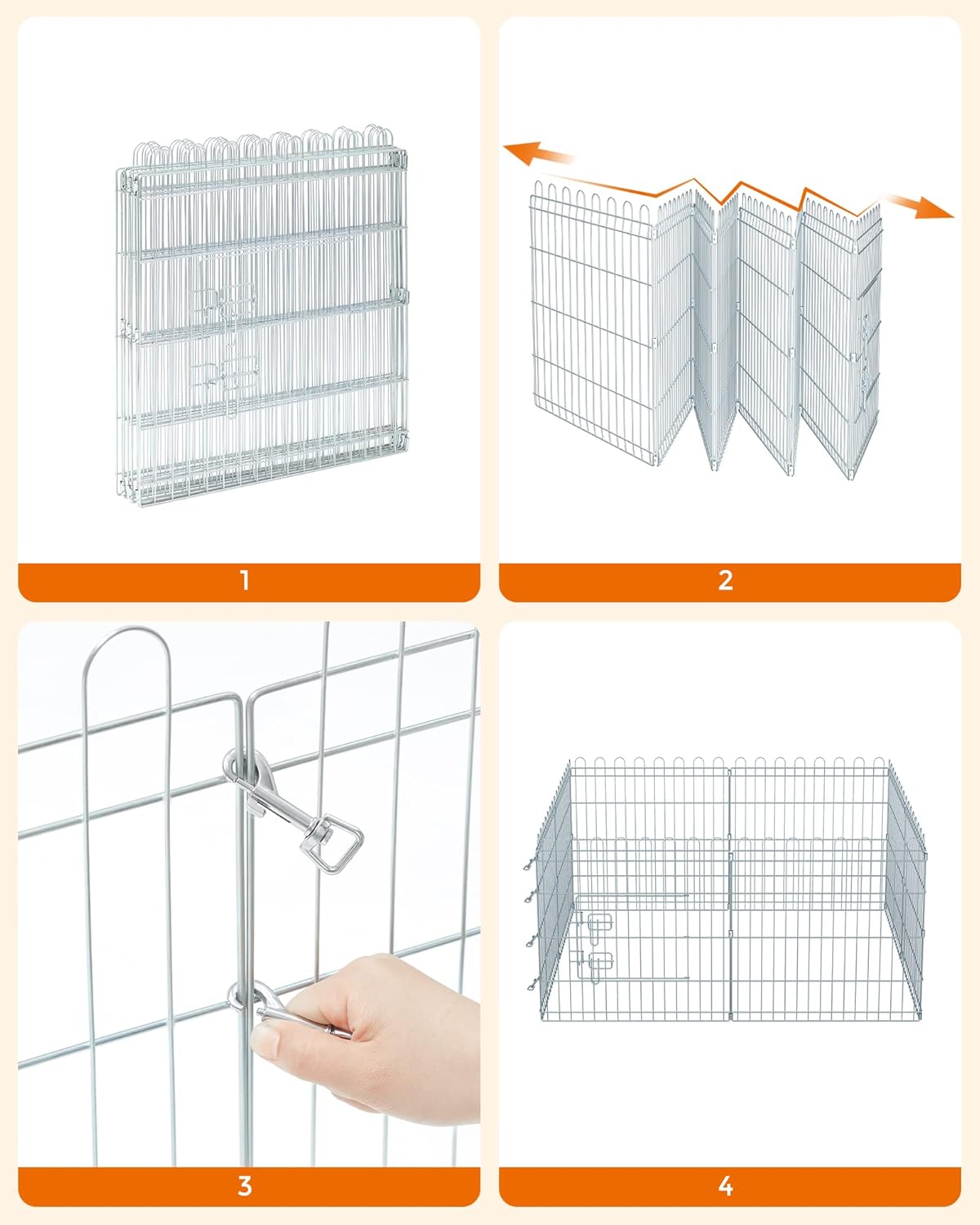 1

2

3

4