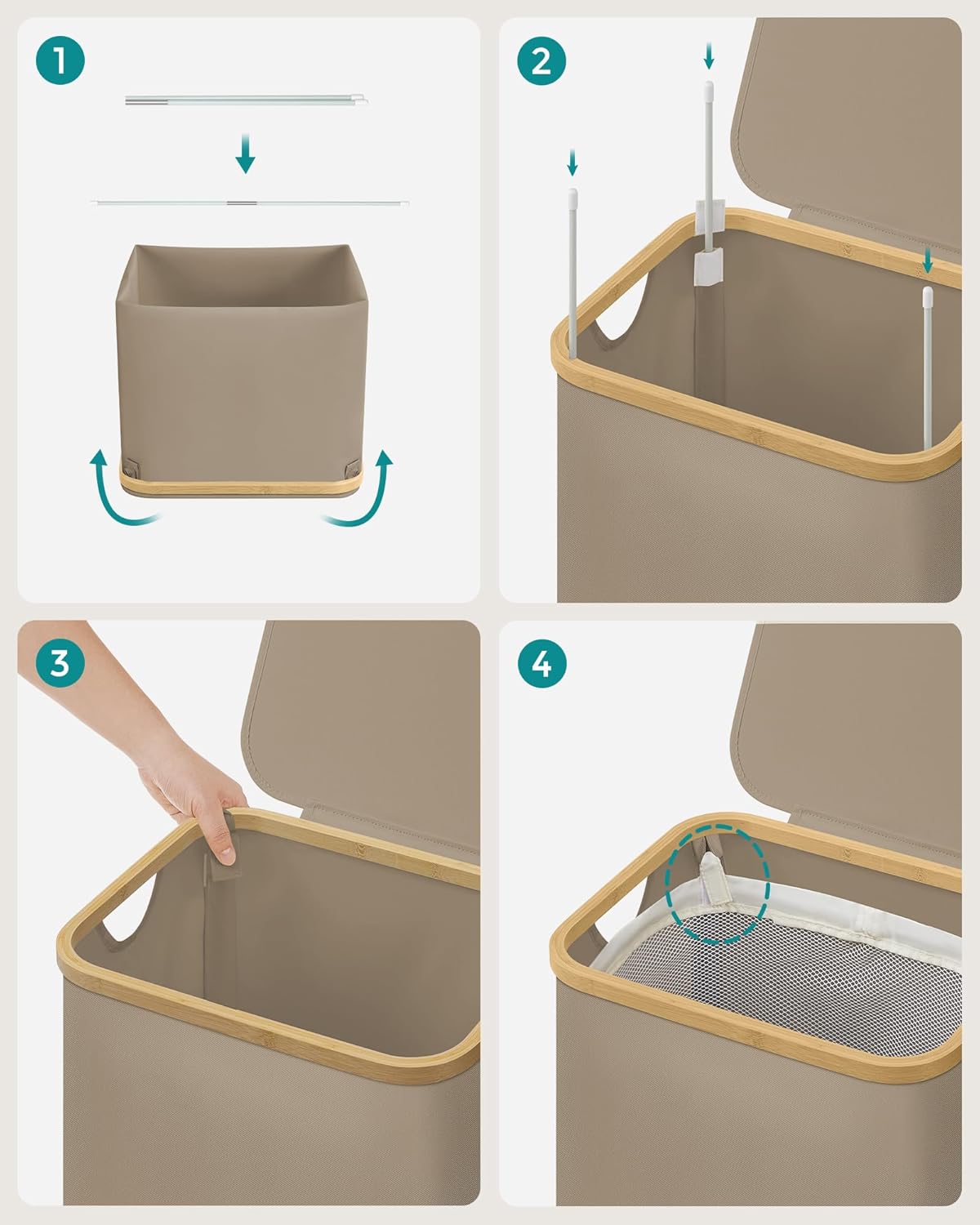 1

2

3

4