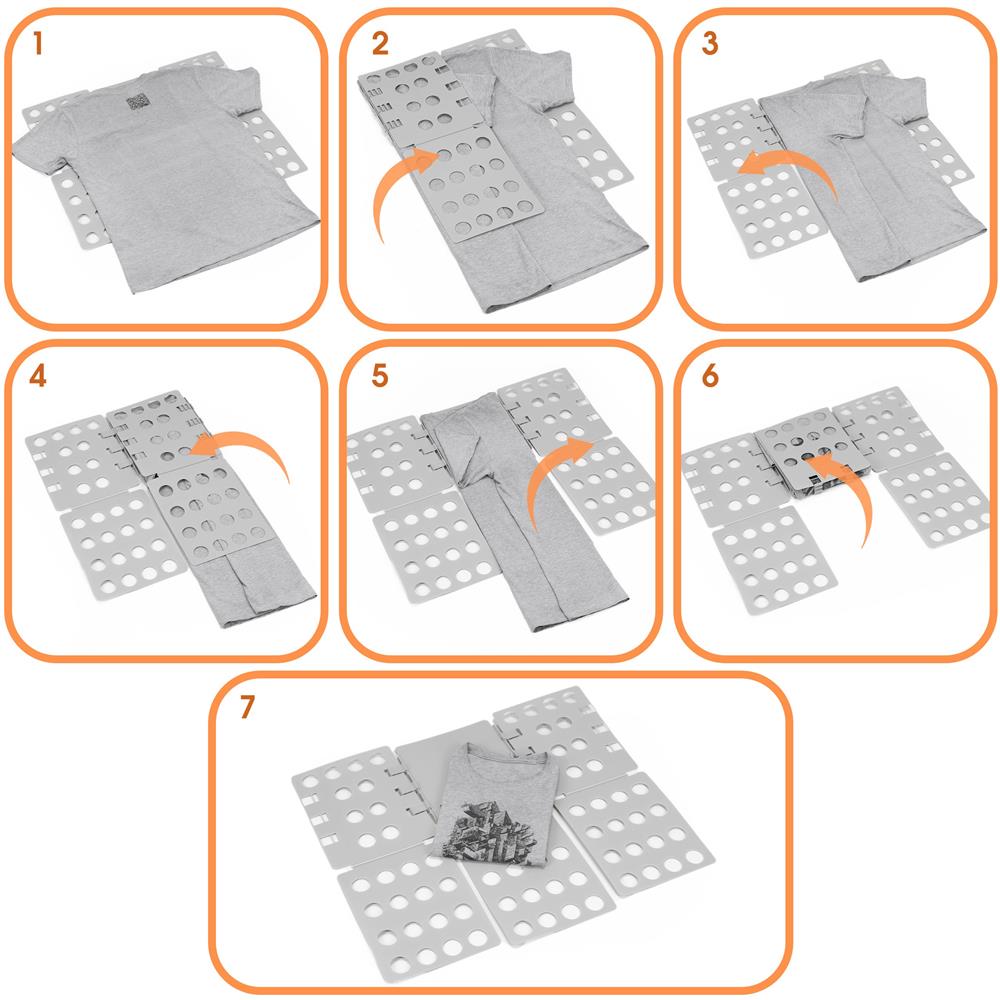 1

2

3

4

5

6

7